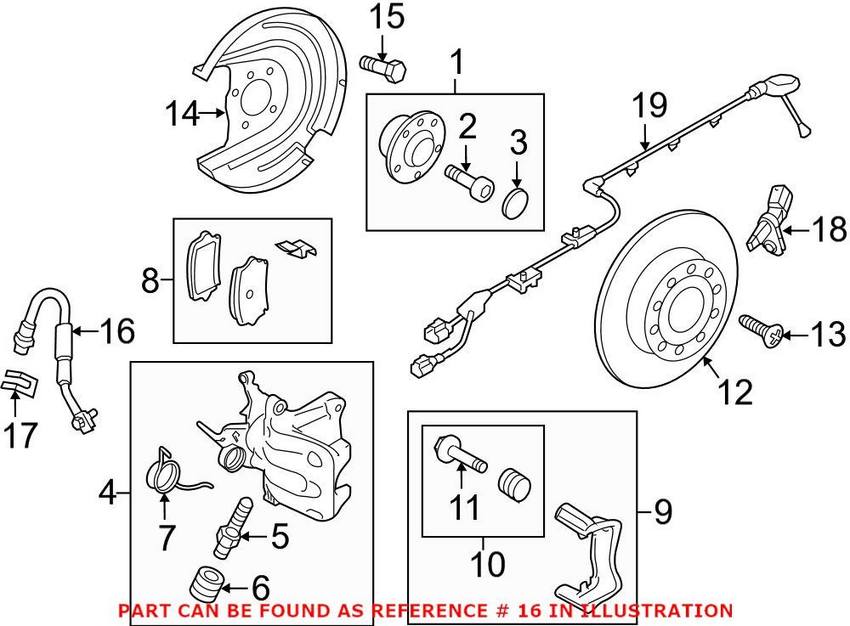 15
1
14
2
3
19
18
8
16
13
12
17
4
7
5
6
11
10
9
PART CAN BE FOUND AS REFERENCE # 16 IN ILLUSTRATION