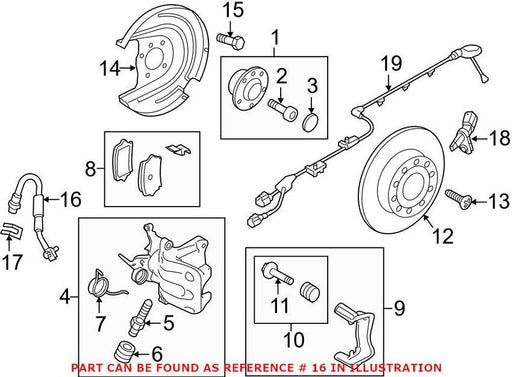 15
1
14
2
3
19
18
8
16
13
12
17
4
7
5
6
11
10
9
PART CAN BE FOUND AS REFERENCE # 16 IN ILLUSTRATION