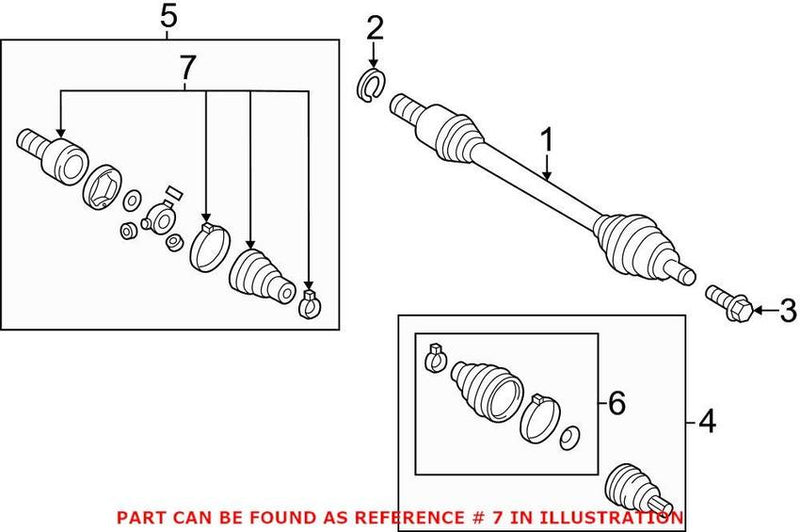 5

7

2

1

3

6

4

PART CAN BE FOUND AS REFERENCE # 7 IN ILLUSTRATION