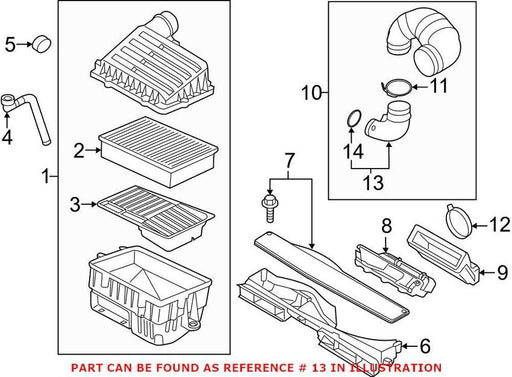 5
4
1
2
3
10
11
14
13
7
8
12
9
6
PART CAN BE FOUND AS REFERENCE # 13 IN ILLUSTRATION