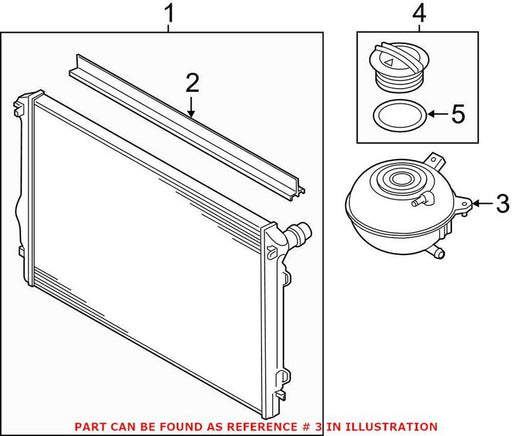 1
2
4
5
3

PART CAN BE FOUND AS REFERENCE # 3 IN ILLUSTRATION