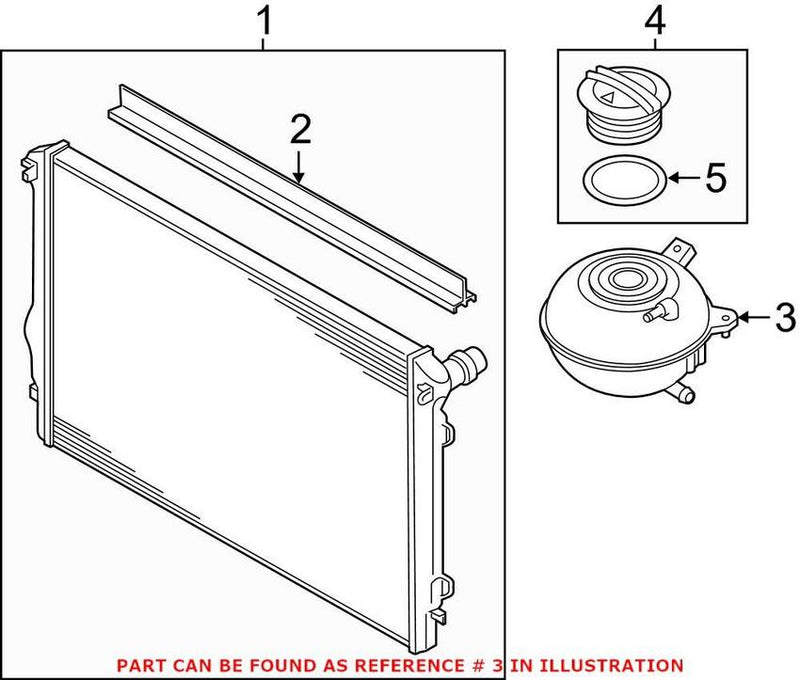 1
2
4
5
3
PART CAN BE FOUND AS REFERENCE # 3 IN ILLUSTRATION