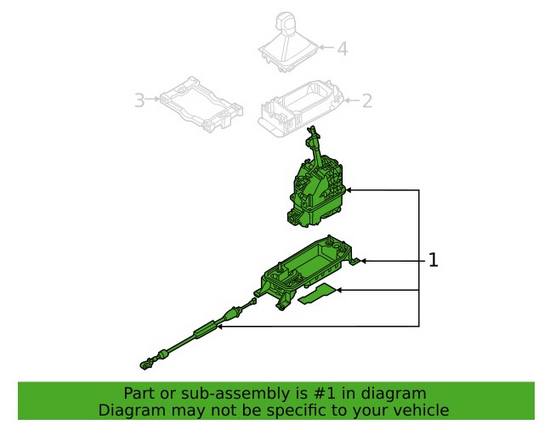 4

3

2

1

Part or sub-assembly is #1 in diagram
Diagram may not be specific to your vehicle