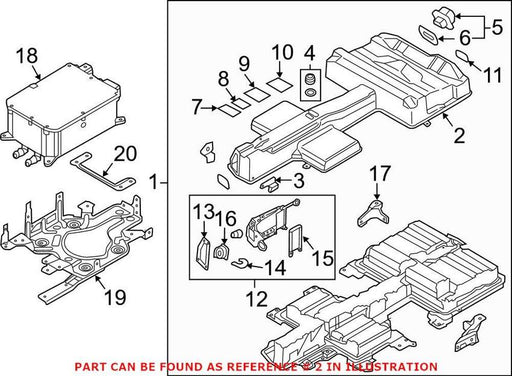 18
20
19
1
10
9
8
7
4
5
6
11
2
3
17
13
16
15
14
12
PART CAN BE FOUND AS REFERENCE # 2 IN ILLUSTRATION