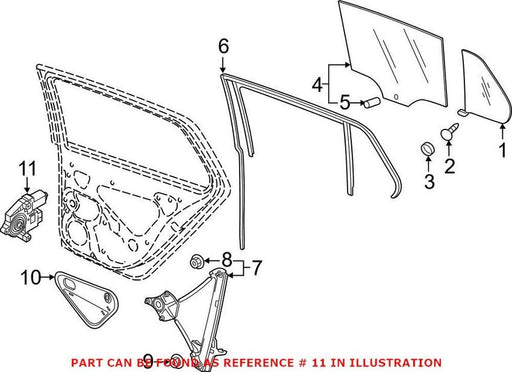 6
4
5
1
2
3
11
8
7
10
9
PART CAN BE FOUND AS REFERENCE # 11 IN ILLUSTRATION