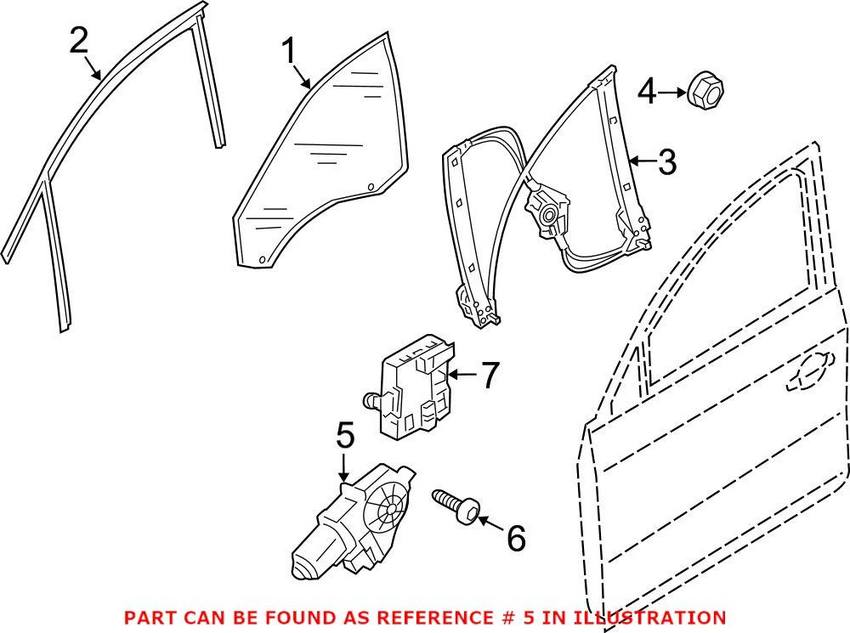 2
1
4
3
7
5
6
PART CAN BE FOUND AS REFERENCE # 5 IN ILLUSTRATION