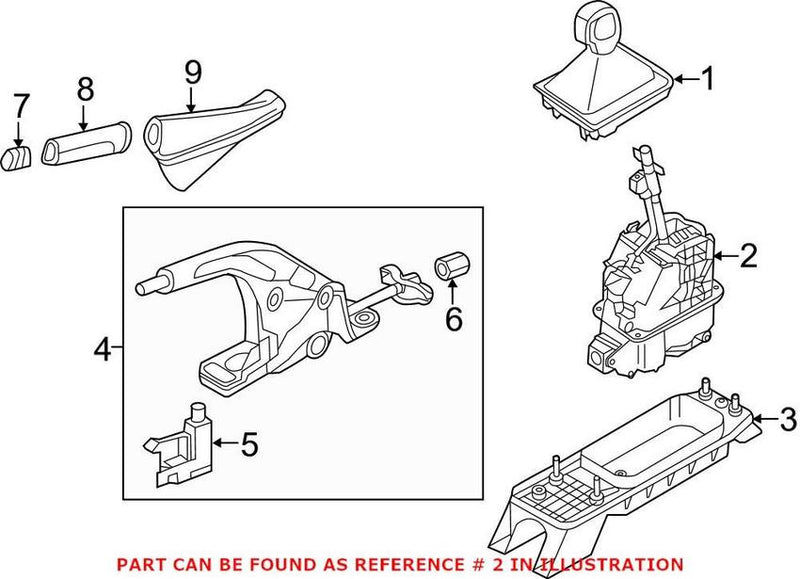 7
8
9
1
2
4
6
5
3
PART CAN BE FOUND AS REFERENCE # 2 IN ILLUSTRATION