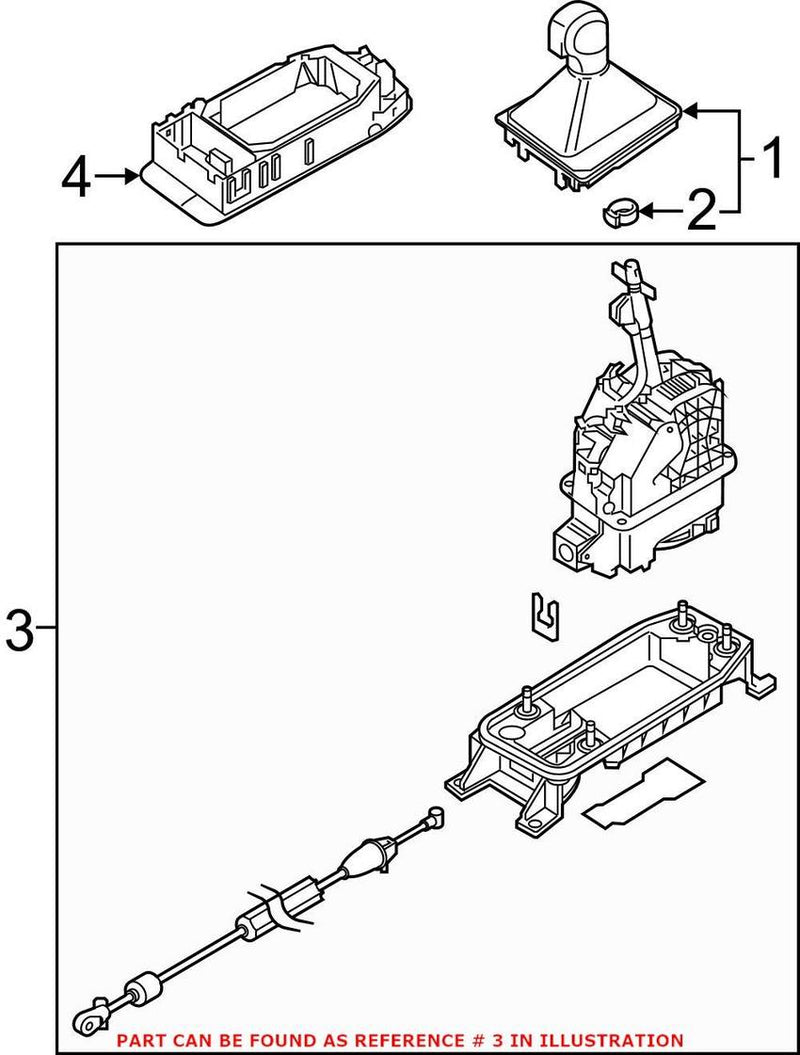 4
1
2
3
PART CAN BE FOUND AS REFERENCE # 3 IN ILLUSTRATION