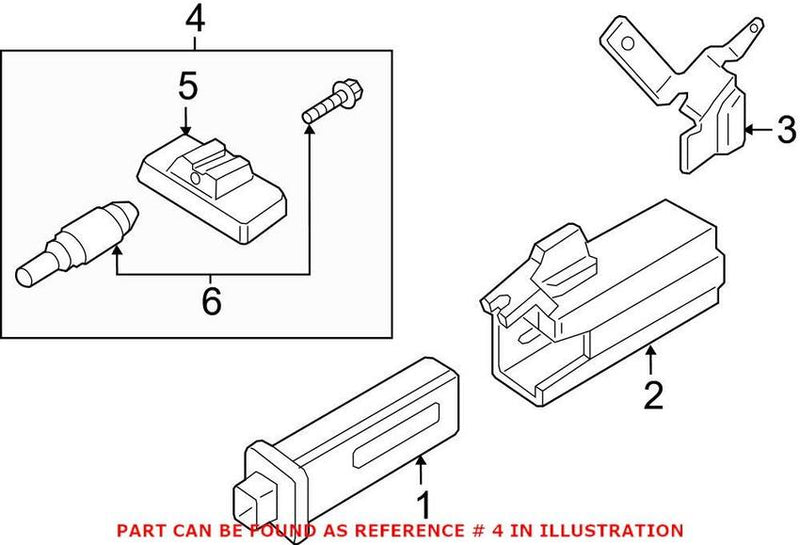 4
5
3
6
2
1
PART CAN BE FOUND AS REFERENCE # 4 IN ILLUSTRATION