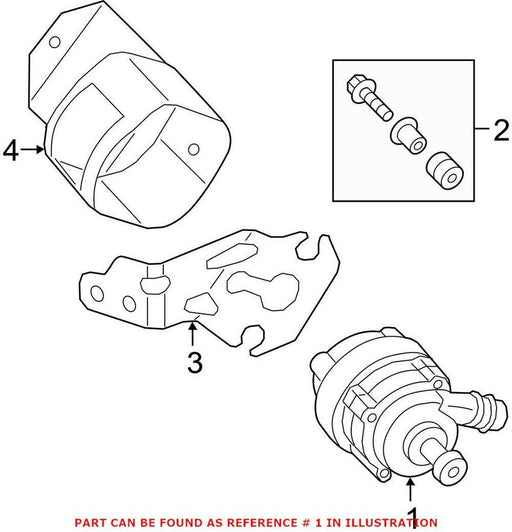 4
2
3
1
PART CAN BE FOUND AS REFERENCE # 1 IN ILLUSTRATION