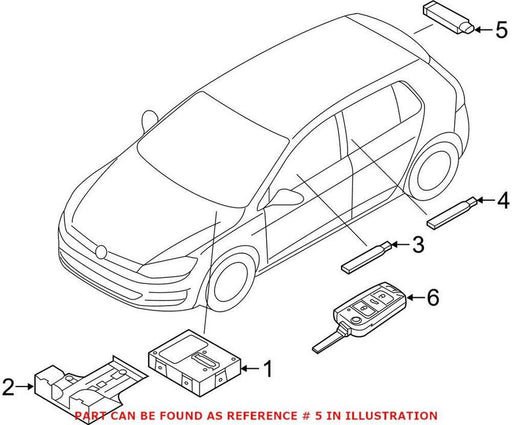 5

4

3

6

1

2

PART CAN BE FOUND AS REFERENCE # 5 IN ILLUSTRATION