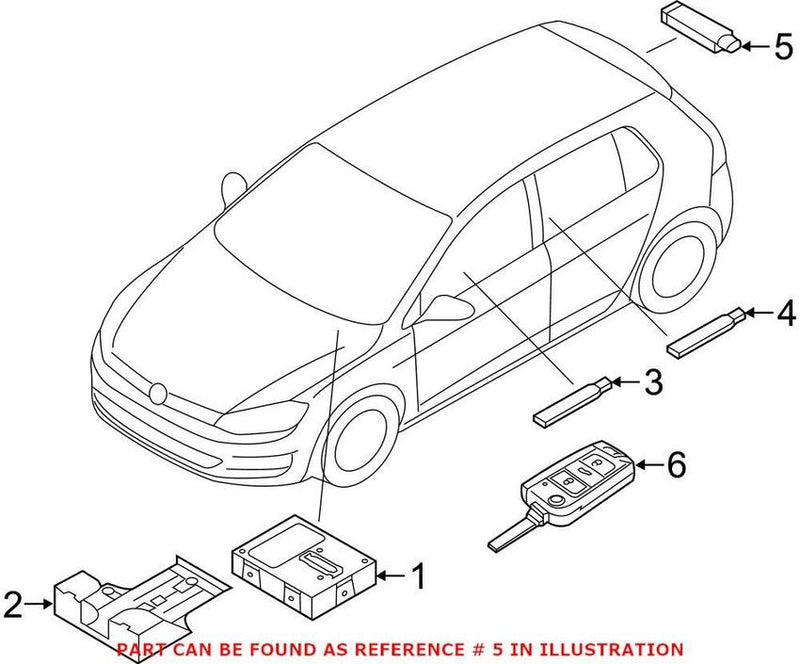 5
4
3
6
1
2
PART CAN BE FOUND AS REFERENCE # 5 IN ILLUSTRATION