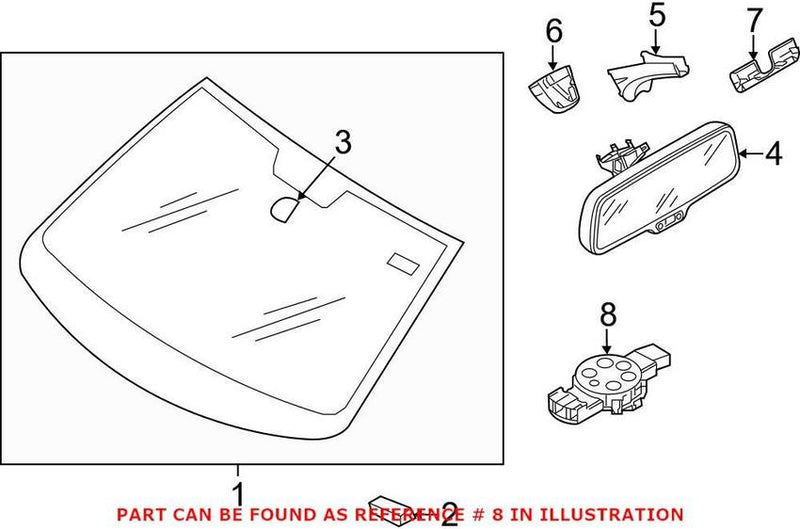 6
5
7
3
4
8
1
2
PART CAN BE FOUND AS REFERENCE # 8 IN ILLUSTRATION