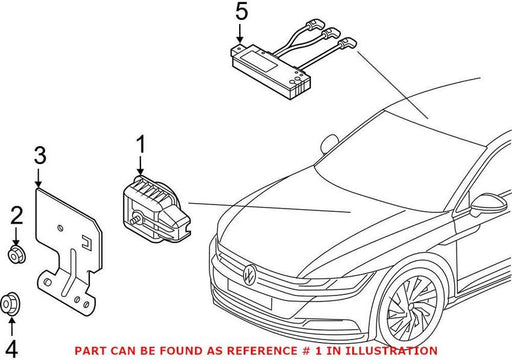 5

1

3

2

4

PART CAN BE FOUND AS REFERENCE # 1 IN ILLUSTRATION