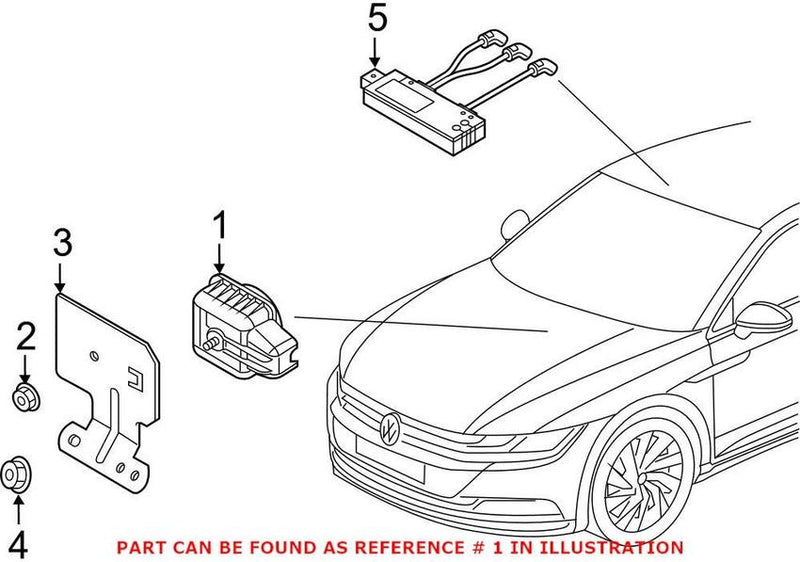 5

1

3

2

4

PART CAN BE FOUND AS REFERENCE # 1 IN ILLUSTRATION