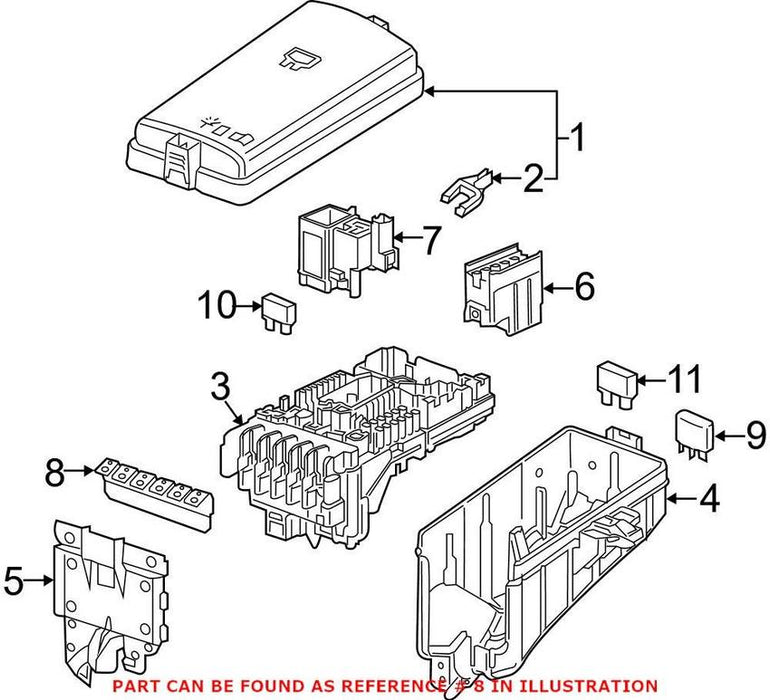 1
2
7
6
10
3
11
9
8
4
5
PART CAN BE FOUND AS REFERENCE # 8 IN ILLUSTRATION