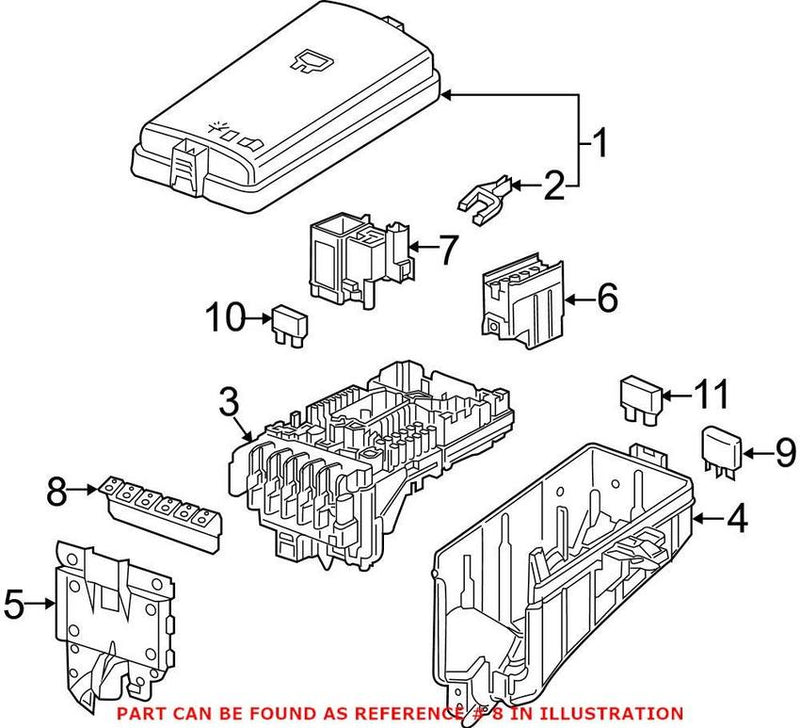 1
2
7
6
10
3
11
9
8
4
5
PART CAN BE FOUND AS REFERENCE # 8 IN ILLUSTRATION