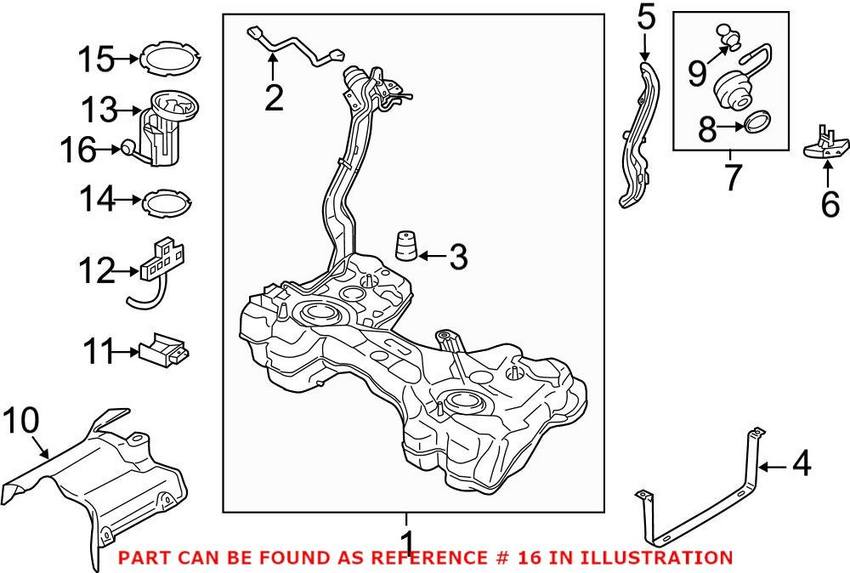 15
13
16
14
12
11
10
2
3
1
5
9
8
7
6
4
PART CAN BE FOUND AS REFERENCE # 16 IN ILLUSTRATION