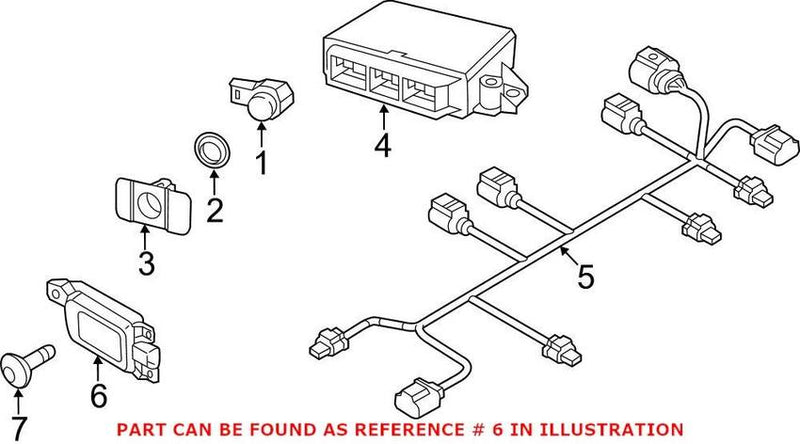 1
2
3
4
5
6
7
PART CAN BE FOUND AS REFERENCE # 6 IN ILLUSTRATION