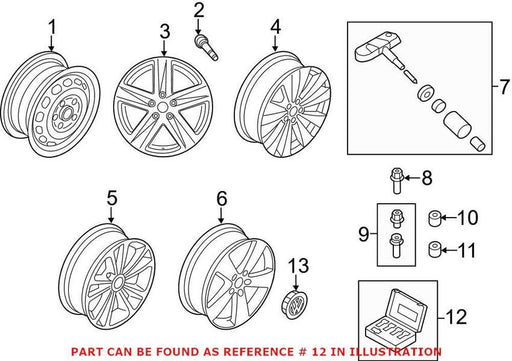 1
2
3
4
7
8
5
6
9
10
11
13
12
PART CAN BE FOUND AS REFERENCE # 12 IN ILLUSTRATION