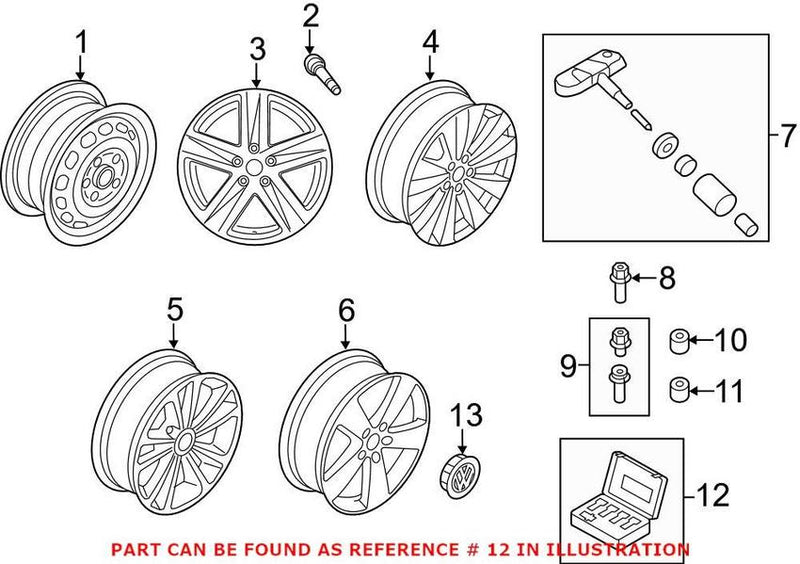 1
2
3
4
7
8
5
6
9
10
11
13
12
PART CAN BE FOUND AS REFERENCE # 12 IN ILLUSTRATION