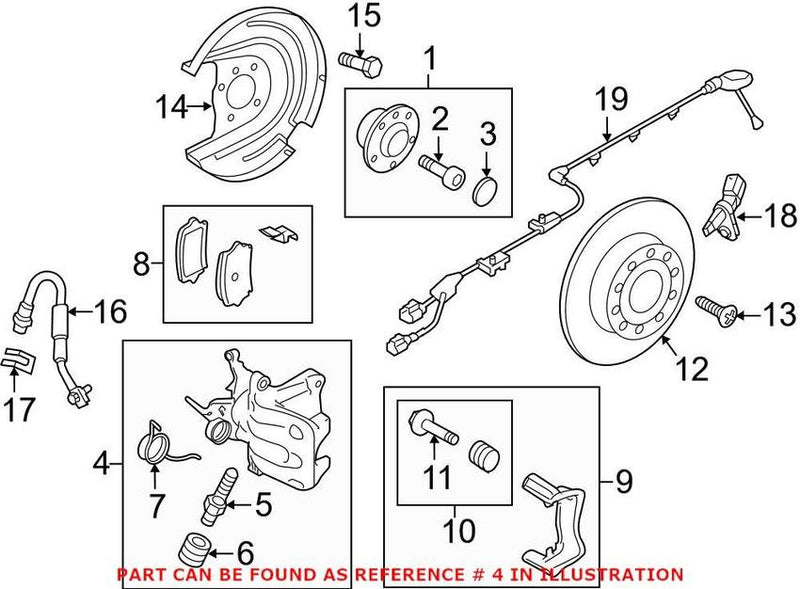 15
1
14
2
3
19
18
8
16
13
12
17
4
7
5
6
11
10
9
PART CAN BE FOUND AS REFERENCE # 4 IN ILLUSTRATION