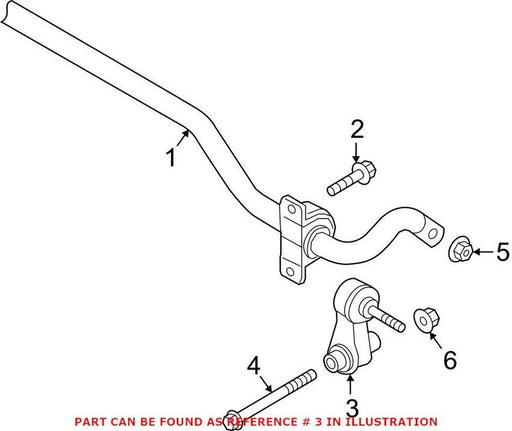 1
2
5
6
4
3
PART CAN BE FOUND AS REFERENCE # 3 IN ILLUSTRATION