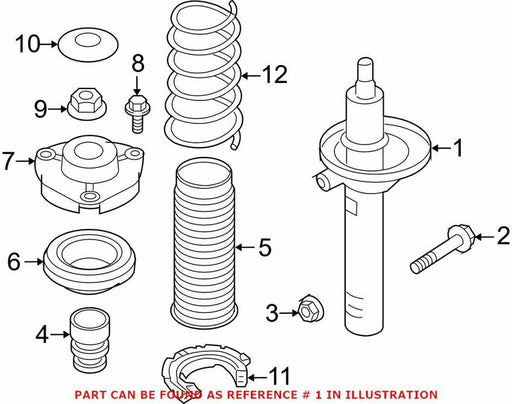 10
8
12
9
7
1
2
6
5
3
4
11
PART CAN BE FOUND AS REFERENCE # 1 IN ILLUSTRATION