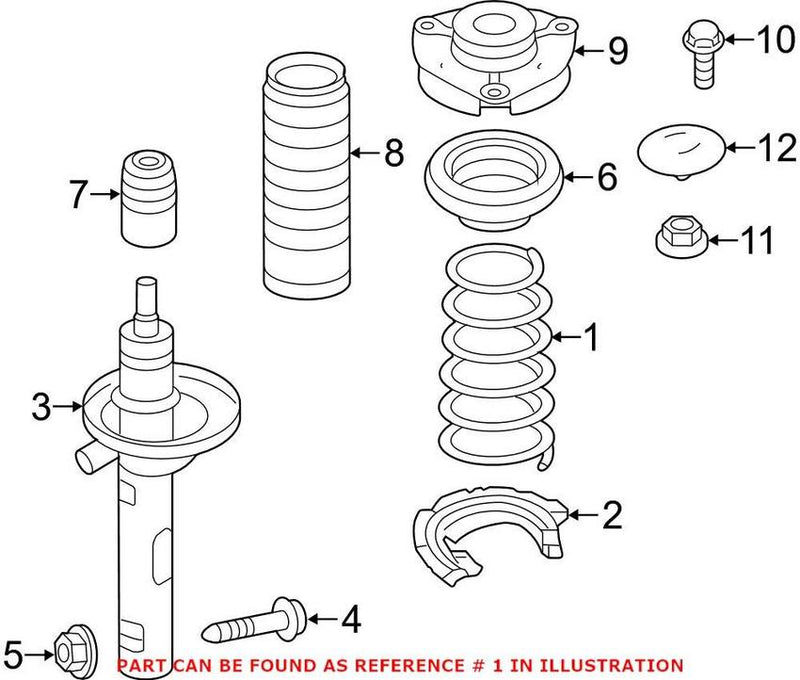 9
10
8
12
6
7
11
1
3
2
4
5
PART CAN BE FOUND AS REFERENCE # 1 IN ILLUSTRATION