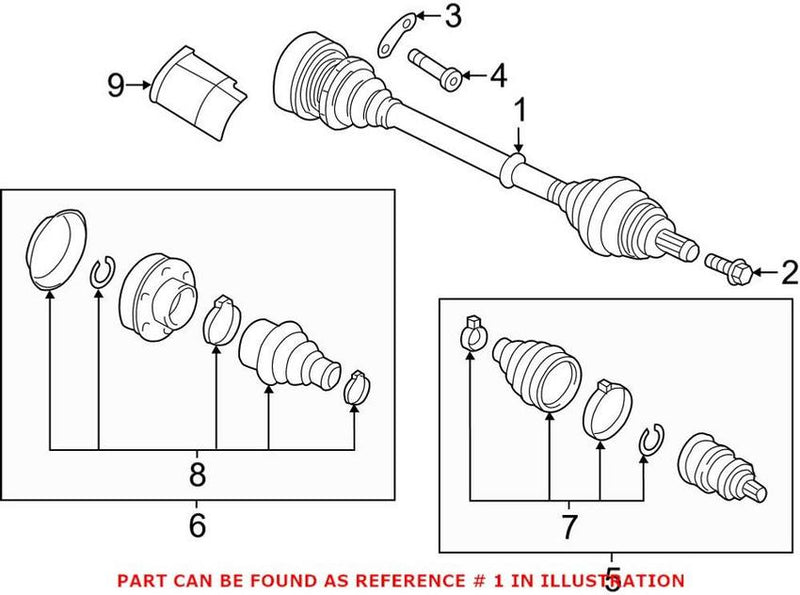 3

9

4

1

2

8

6

7

5

PART CAN BE FOUND AS REFERENCE # 1 IN ILLUSTRATION