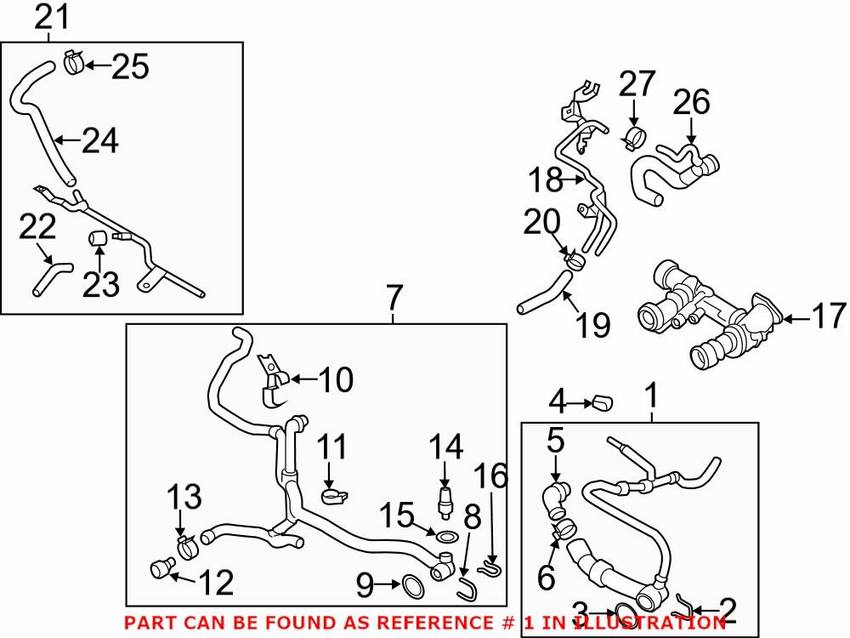 21
25
24
22
23
27
26
18
20
19
17
7
10
11
14
16
13
15
8
12
9
4
1
5
6
3
2
PART CAN BE FOUND AS REFERENCE # 1 IN ILLUSTRATION