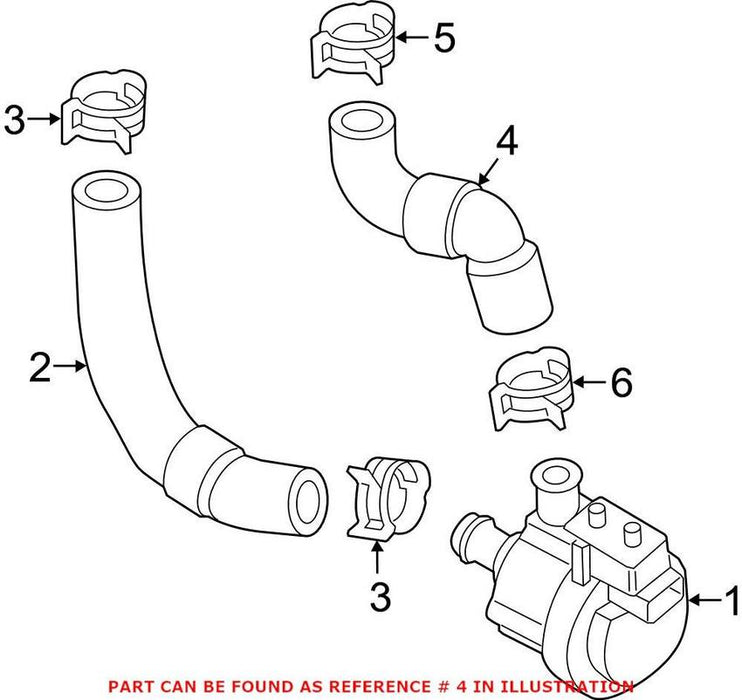 5

3

4

2

6

3

1

PART CAN BE FOUND AS REFERENCE # 4 IN ILLUSTRATION