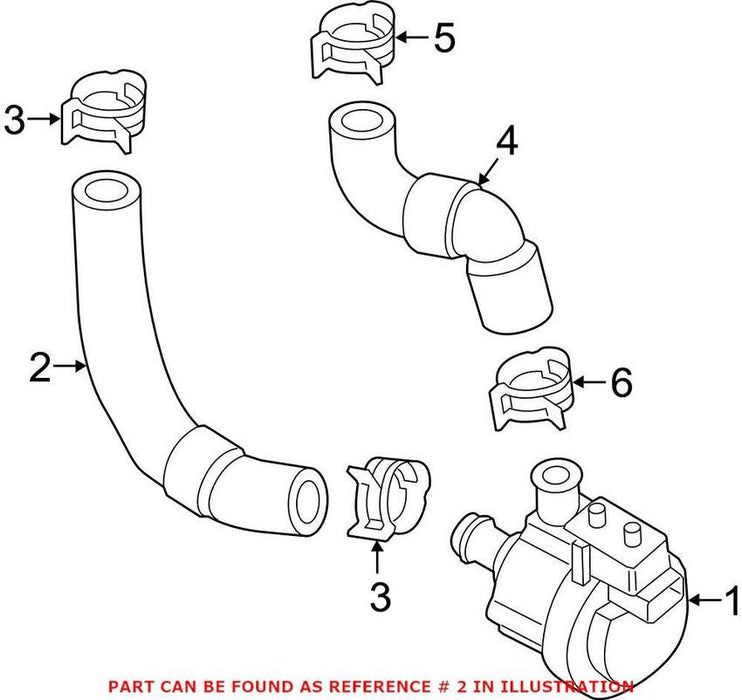 5
3
4
2
6
3
1
PART CAN BE FOUND AS REFERENCE # 2 IN ILLUSTRATION