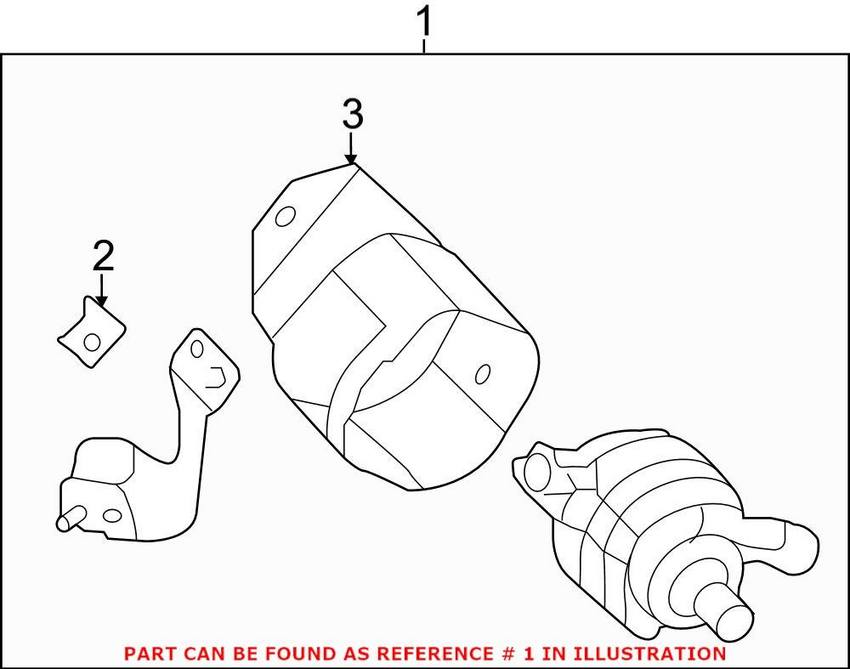 1

3

2

PART CAN BE FOUND AS REFERENCE # 1 IN ILLUSTRATION