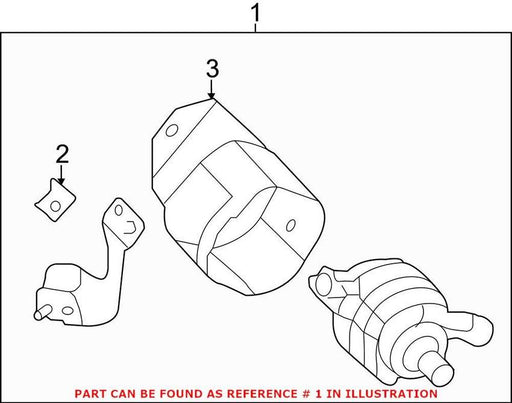 1

3

2

PART CAN BE FOUND AS REFERENCE # 1 IN ILLUSTRATION