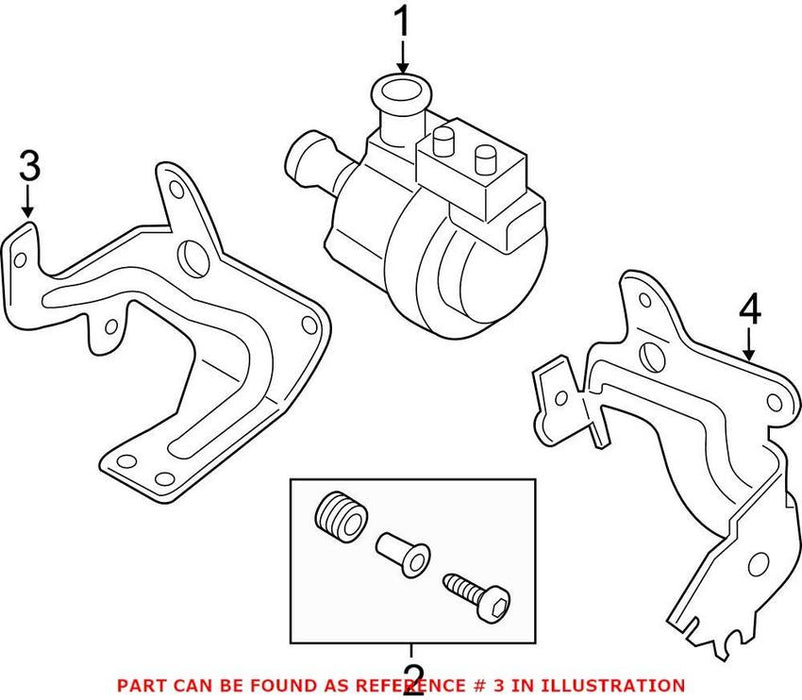 1

3

4

2

PART CAN BE FOUND AS REFERENCE # 3 IN ILLUSTRATION