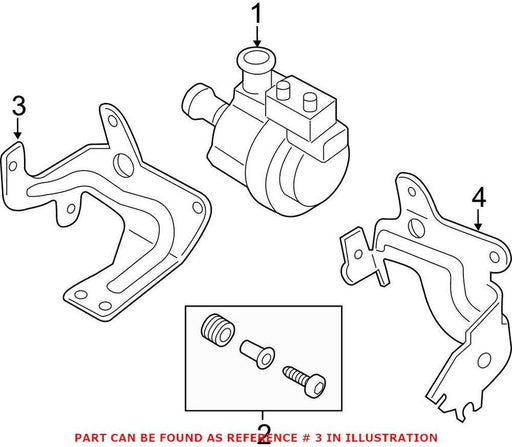 1

3

4

2

PART CAN BE FOUND AS REFERENCE # 3 IN ILLUSTRATION