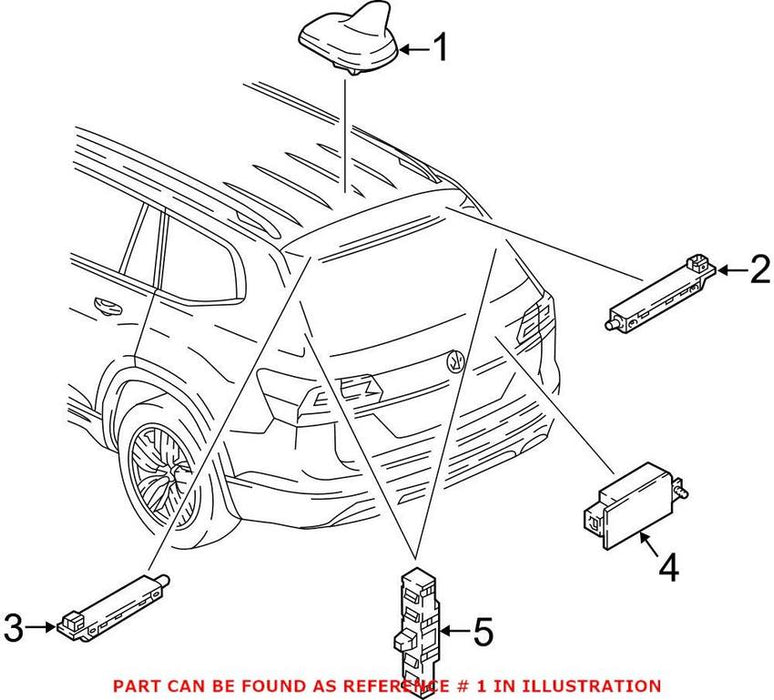 1
2
4
3
5
PART CAN BE FOUND AS REFERENCE # 1 IN ILLUSTRATION