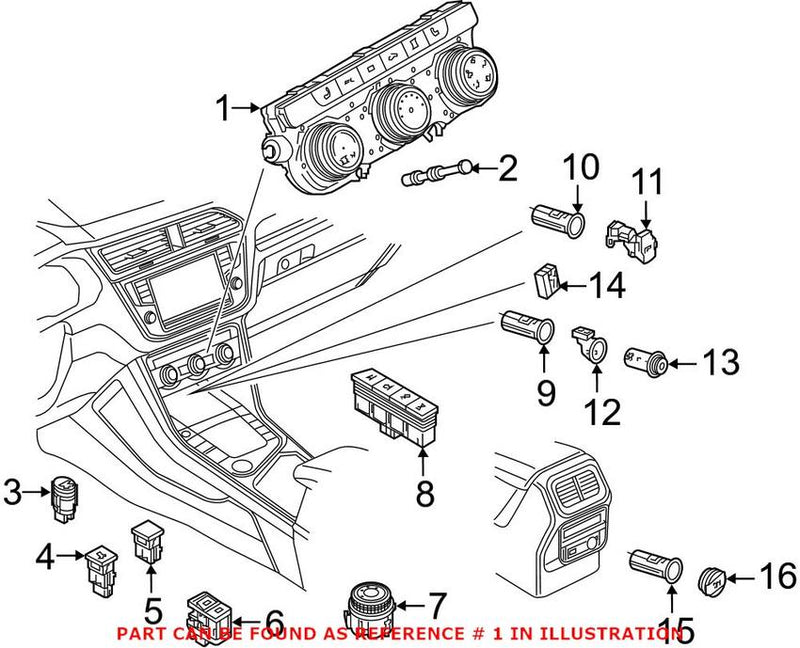 1
2
10
11
14
9
12
13
8
3
4
5
6
7
15
16
PART CAN BE FOUND AS REFERENCE # 1 IN ILLUSTRATION