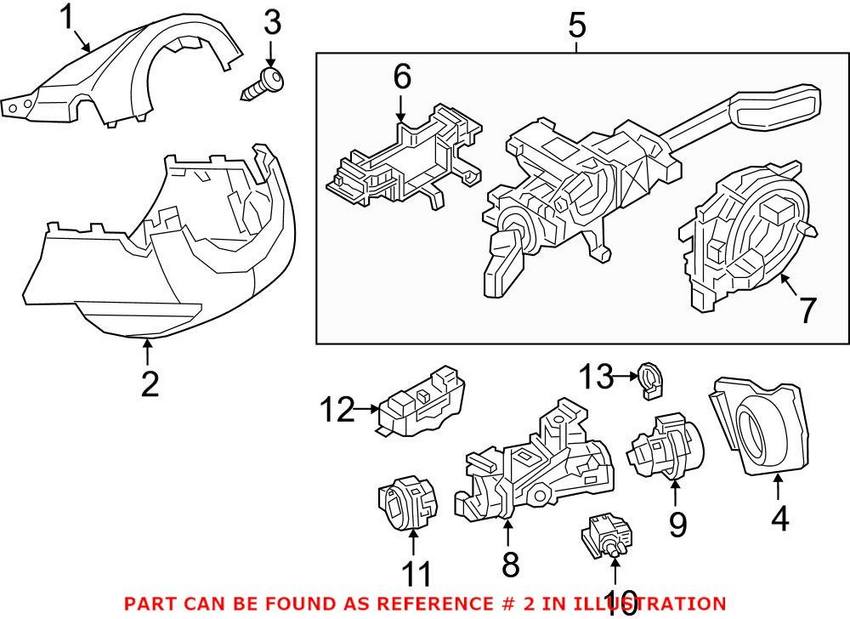 1
3
5
6
7
2
13
12
4
9
11
8
10
PART CAN BE FOUND AS REFERENCE # 2 IN ILLUSTRATION