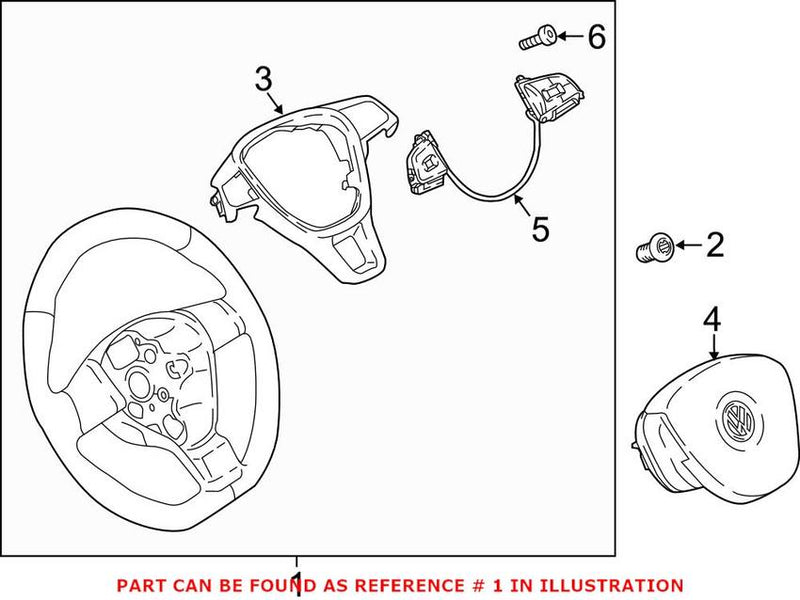 6
3
5
2
4
1
PART CAN BE FOUND AS REFERENCE # 1 IN ILLUSTRATION