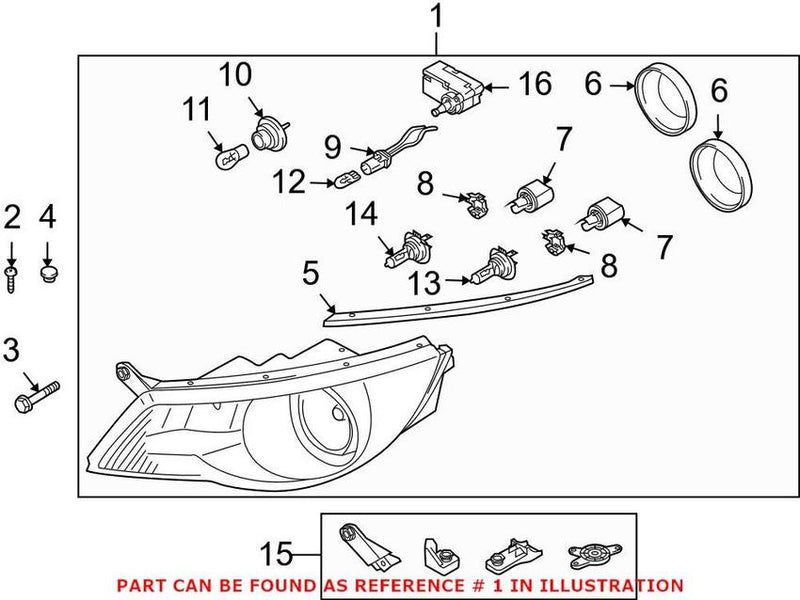 1
10
16
6
6
11
9
7
12
8
2
4
14
7
8
5
13
3
15
PART CAN BE FOUND AS REFERENCE # 1 IN ILLUSTRATION