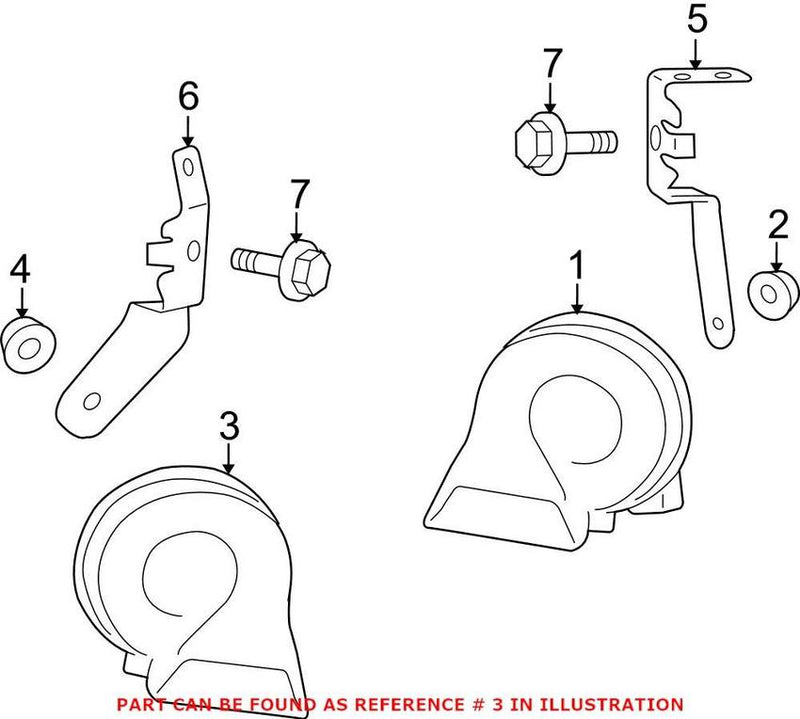 5
7
6
7
2
4
1
3
PART CAN BE FOUND AS REFERENCE # 3 IN ILLUSTRATION