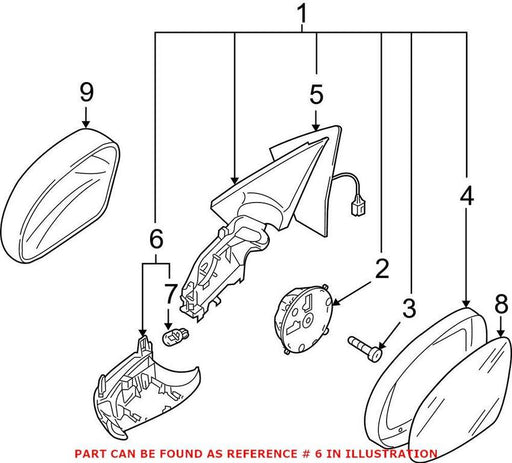 1

9

5

4

6

2

7

3

8

PART CAN BE FOUND AS REFERENCE # 6 IN ILLUSTRATION