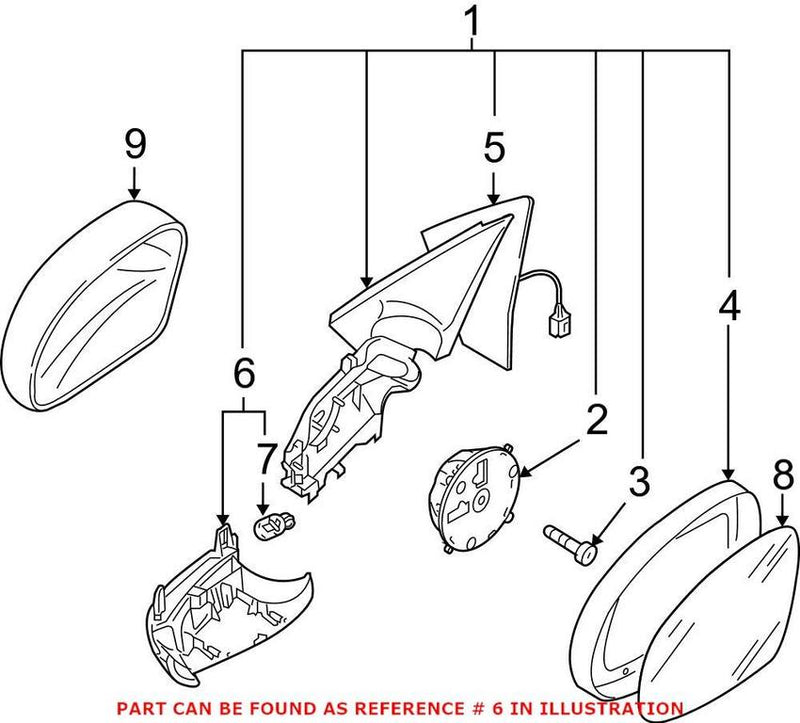 1
9
5
4
6
2
7
3
8
PART CAN BE FOUND AS REFERENCE # 6 IN ILLUSTRATION