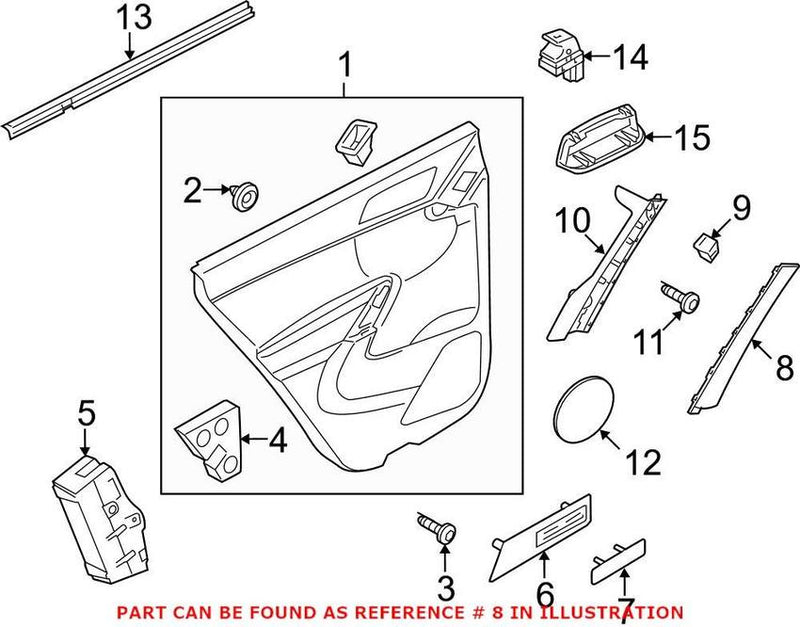 13
1
14
15
2
10
9
11
8
5
4
12
3
6
7
PART CAN BE FOUND AS REFERENCE # 8 IN ILLUSTRATION