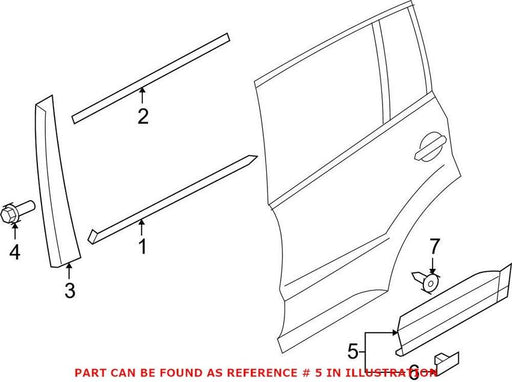 2

4

1

3

7

5

6

PART CAN BE FOUND AS REFERENCE # 5 IN ILLUSTRATION