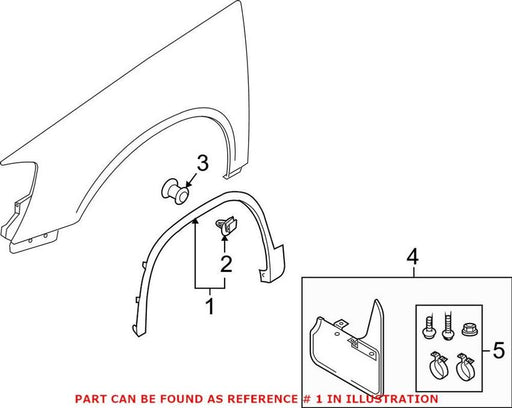 3
2
1
4
5
PART CAN BE FOUND AS REFERENCE # 1 IN ILLUSTRATION