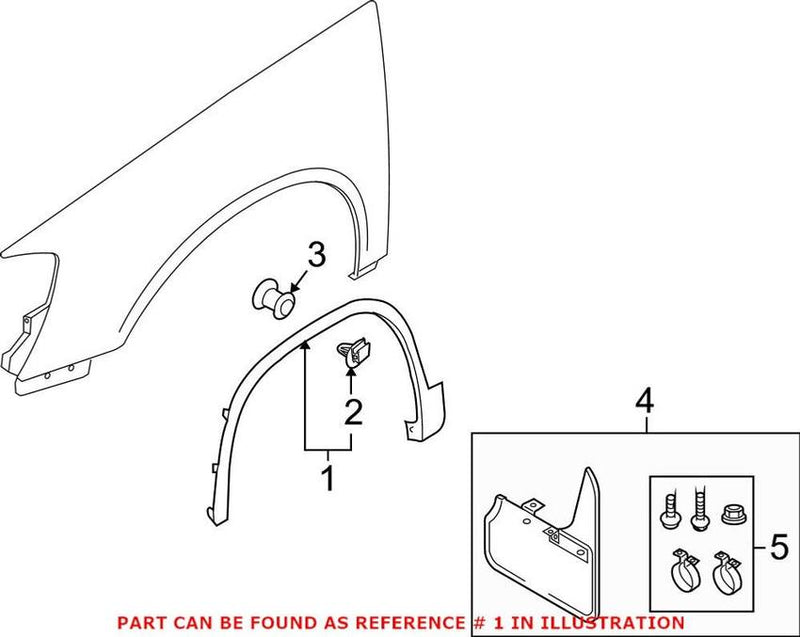 3
2
1
4
5
PART CAN BE FOUND AS REFERENCE # 1 IN ILLUSTRATION