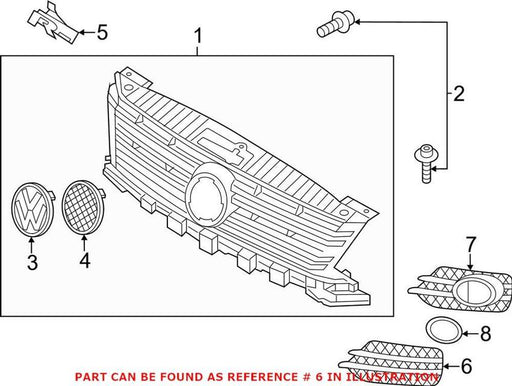 5
1
2
3
4
7
8
6
PART CAN BE FOUND AS REFERENCE # 6 IN ILLUSTRATION